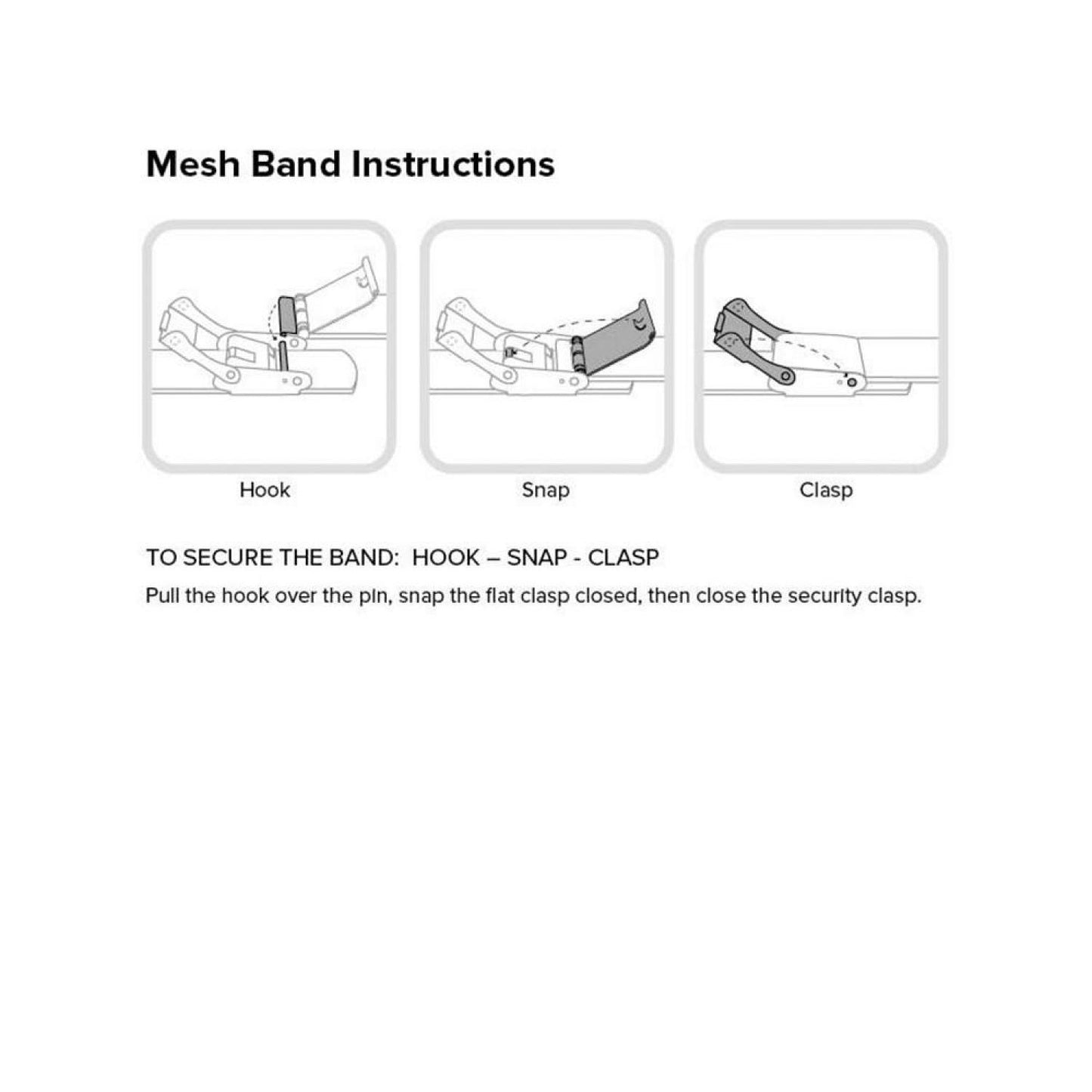 Mesh Band Instructions

Hook

Snap

Clasp

TO SECURE THE BAND: HOOK – SNAP - CLASP

Pull the hook over the pin, snap the flat clasp closed, then close the security clasp.