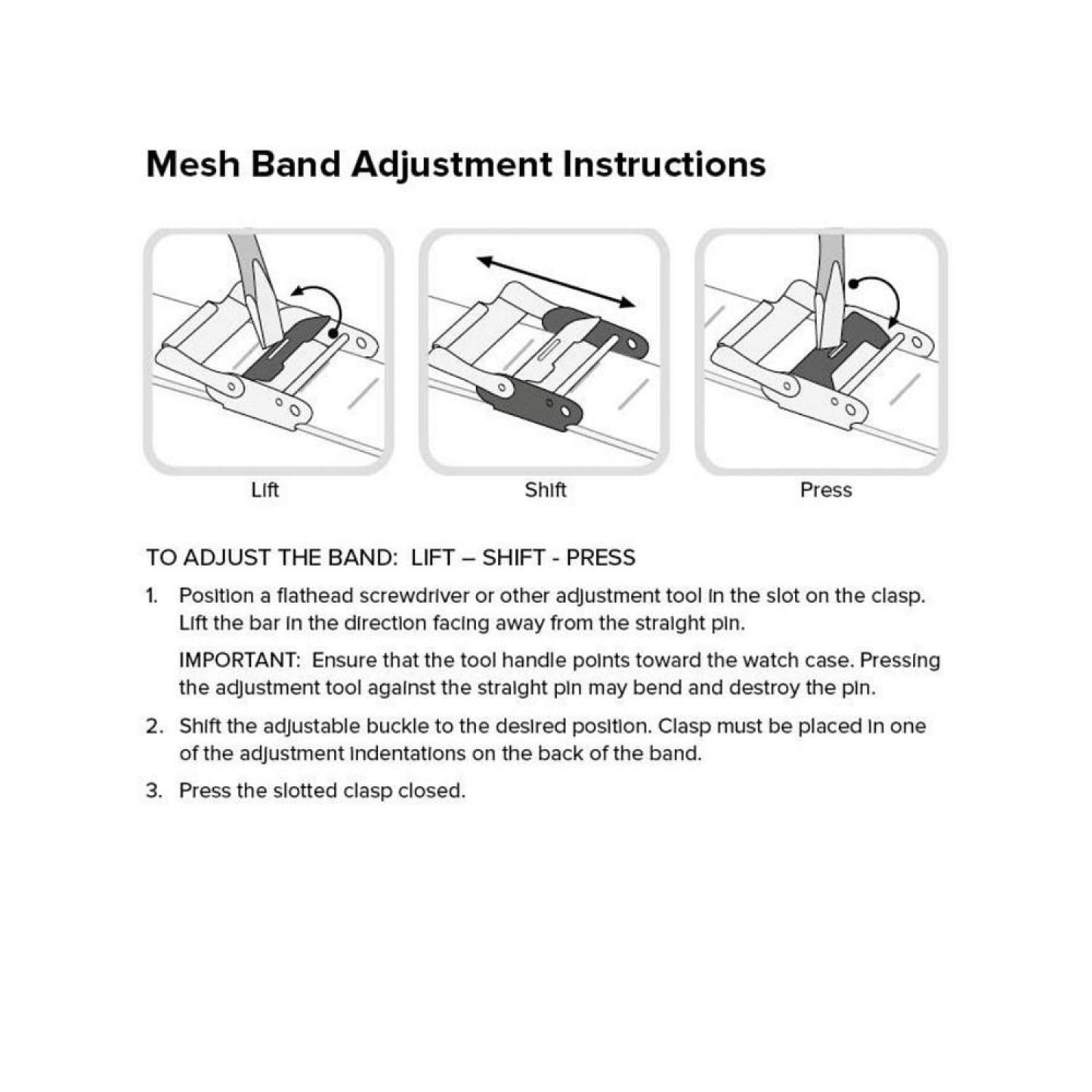 Mesh Band Adjustment Instructions

Lift

Shift

Press

TO ADJUST THE BAND: LIFT – SHIFT - PRESS

1. Position a flathead screwdriver or other adjustment tool in the slot on the clasp. Lift the bar in the direction facing away from the straight pin.

IMPORTANT: Ensure that the tool handle points toward the watch case. Pressing the adjustment tool against the straight pin may bend and destroy the pin.

2. Shift the adjustable buckle to the desired position. Clasp must be placed in one of the adjustment indentations on the back of the band.

3. Press the slotted clasp closed.